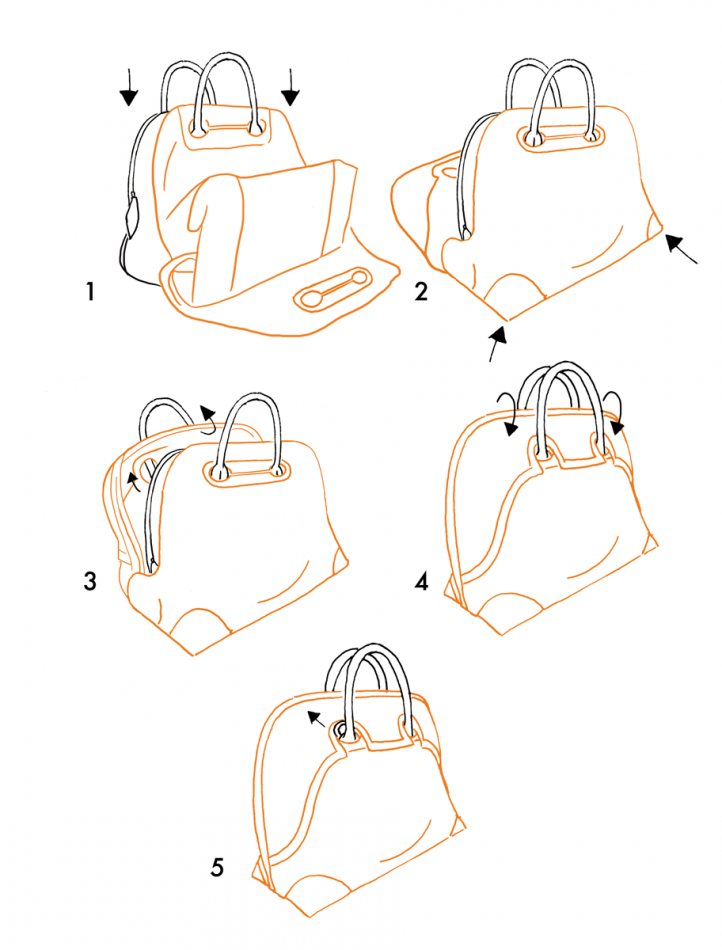 1
2
3
4
5