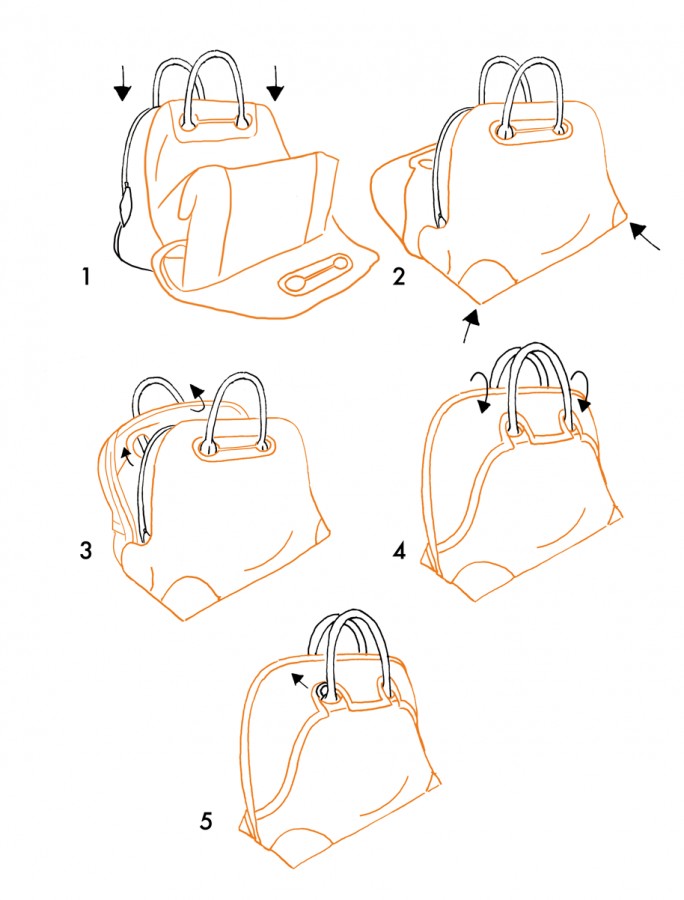 1
2
3
4
5